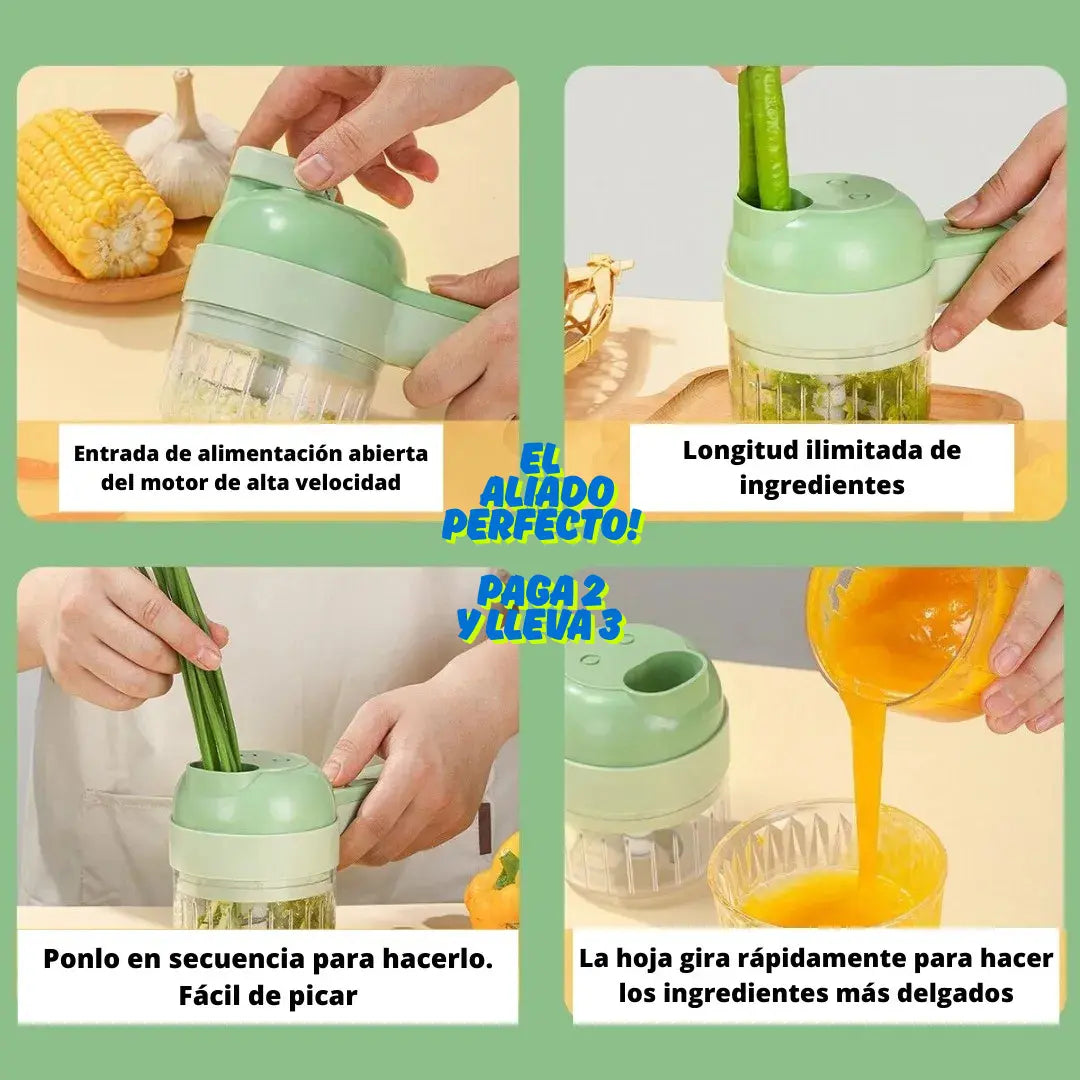 Entrada de alimentación abierta del motor de alta velocidad

Longitud ilimitada de ingredientes

EL ALIADO PERFECTO!

PAGA 2 Y LLEVA 3

Ponlo en secuencia para hacerlo. Fácil de picar

La hoja gira rápidamente para hacer los ingredientes más delgados